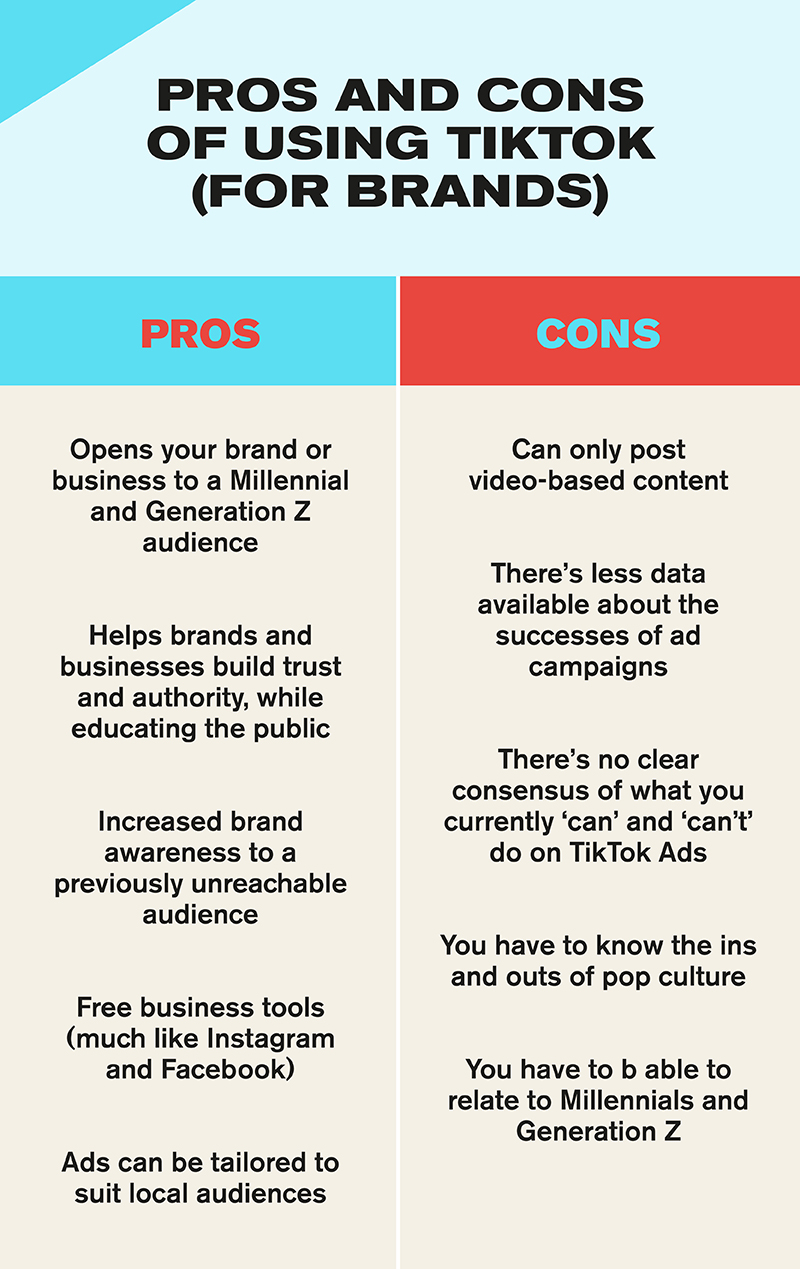 PROS AND CONS OF USING TIKTOK (FOR BRANDS)

PROS

Opens your brand or business to a Millennial and Generation Z audience

Helps brands and businesses build trust and authority, while educating the public

Increased brand awareness to a previously unreachable audience

Free business tools (much like Instagram and Facebook)

Ads can be tailored to suit local audiences

CONS

Can only post video-based content

There's less data available about the successes of ad campaigns

There's no clear consensus of what you currently 'can' and 'can't' do on TikTok Ads

You have to know the ins and outs of pop culture

You have to b able to relate to Millennials and Generation Z