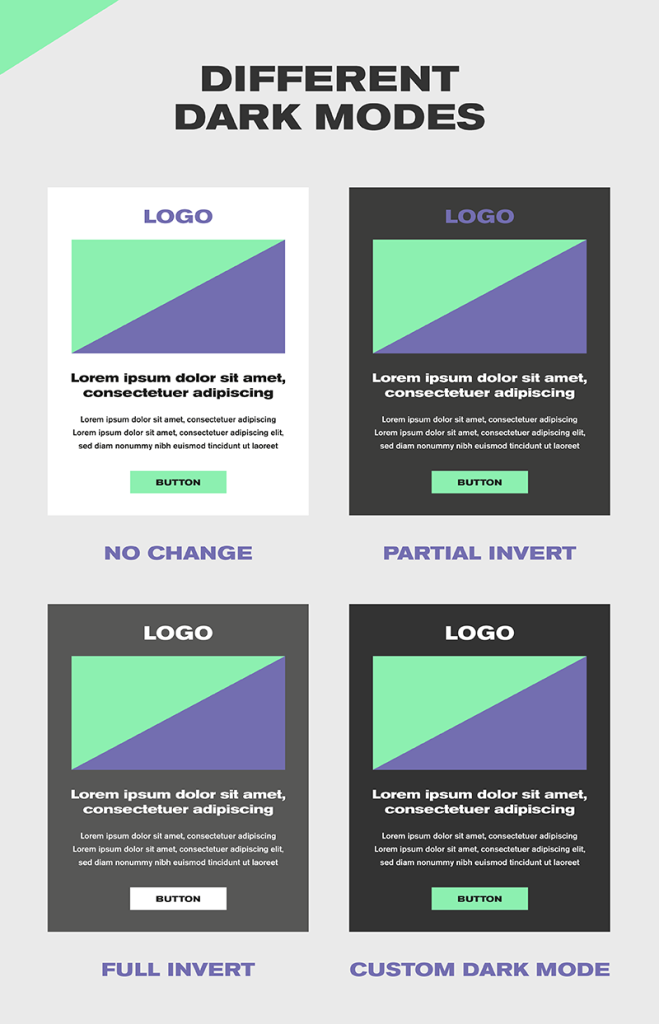 DIFFERENT DARK MODES

LOGO

Lorem ipsum dolor sit amet, consectetuer adipiscing

Lorem ipsum dolor sit amet, consectetuer adipiscing Lorem ipsum dolor sit amet, consectetuer adipiscing elit, sed diam nonummy nibh euismod tincidunt ut laoreet

BUTTON

NO CHANGE

LOGO

Lorem ipsum dolor sit amet, consectetuer adipiscing

Lorem ipsum dolor sit amet, consectetuer adipiscing Lorem ipsum dolor sit amet, consectetuer adipiscing elit, sed diam nonummy nibh euismod tincidunt ut laoreet

BUTTON

PARTIAL INVERT

LOGO

Lorem ipsum dolor sit amet, consectetuer adipiscing

Lorem ipsum dolor sit amet, consectetuer adipiscing Lorem ipsum dolor sit amet, consectetuer adipiscing elit, sed diam nonummy nibh euismod tincidunt ut laoreet

BUTTON

FULL INVERT

LOGO

Lorem ipsum dolor sit amet, consectetuer adipiscing

Lorem ipsum dolor sit amet, consectetuer adipiscing Lorem ipsum dolor sit amet, consectetuer adipiscing elit, sed diam nonummy nibh euismod tincidunt ut laoreet

BUTTON

CUSTOM DARK MODE