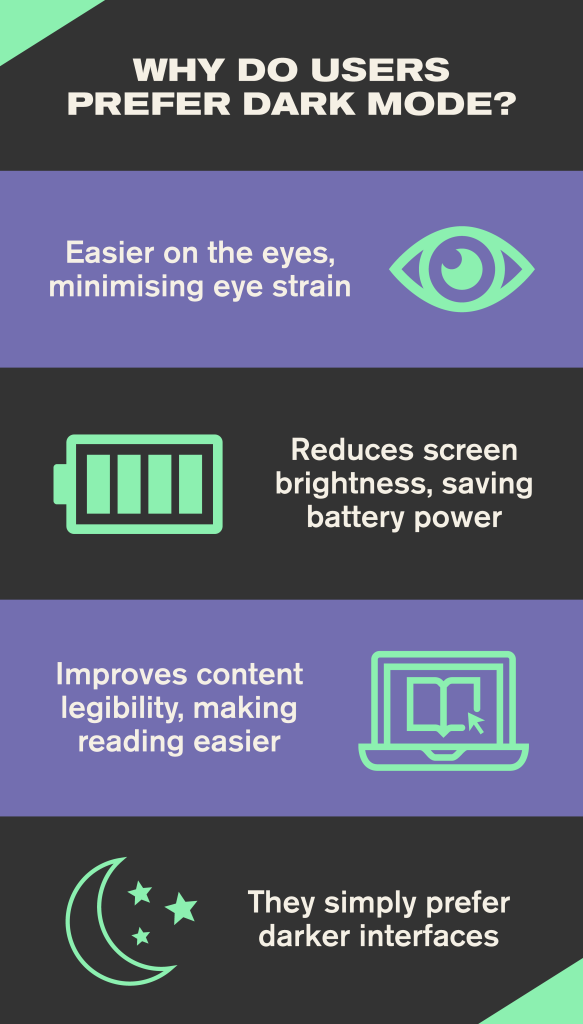 WHY DO USERS PREFER DARK MODE?

Easier on the eyes, minimising eye strain

Reduces screen brightness, saving battery power

Improves content legibility, making reading easier

They simply prefer darker interfaces